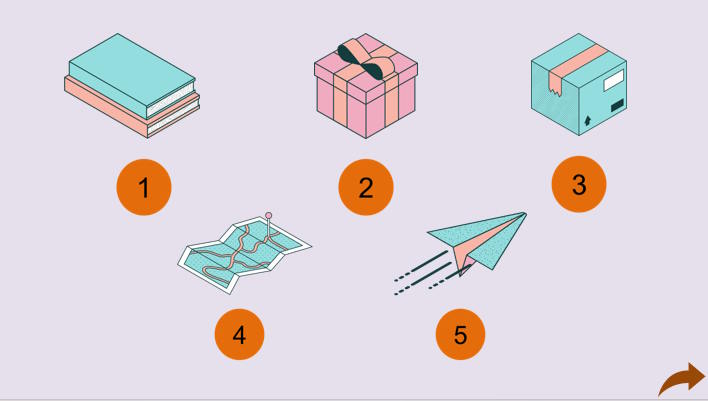 1

2

3

4

5