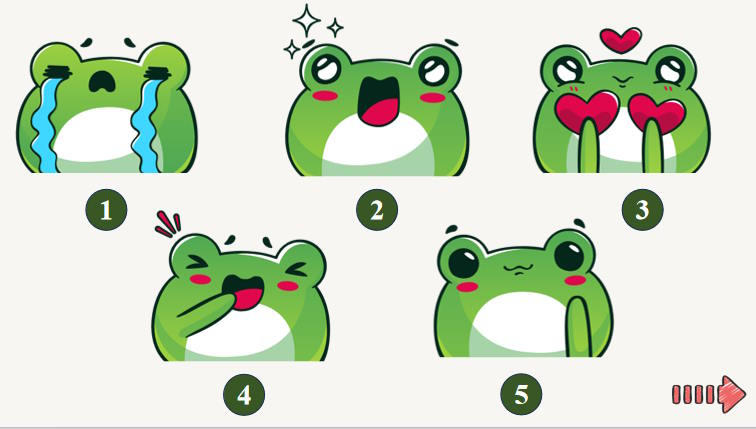 1

2

3

4

5