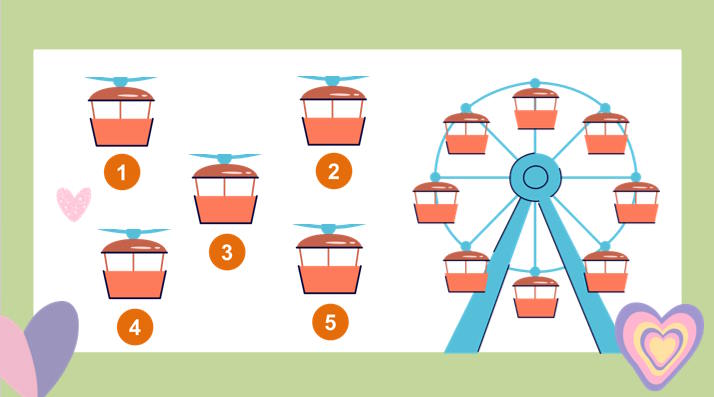 1
2
3
4
5