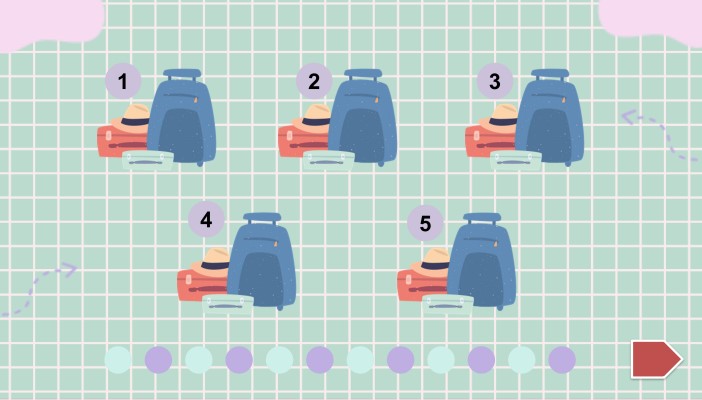 1

2

3

4

5