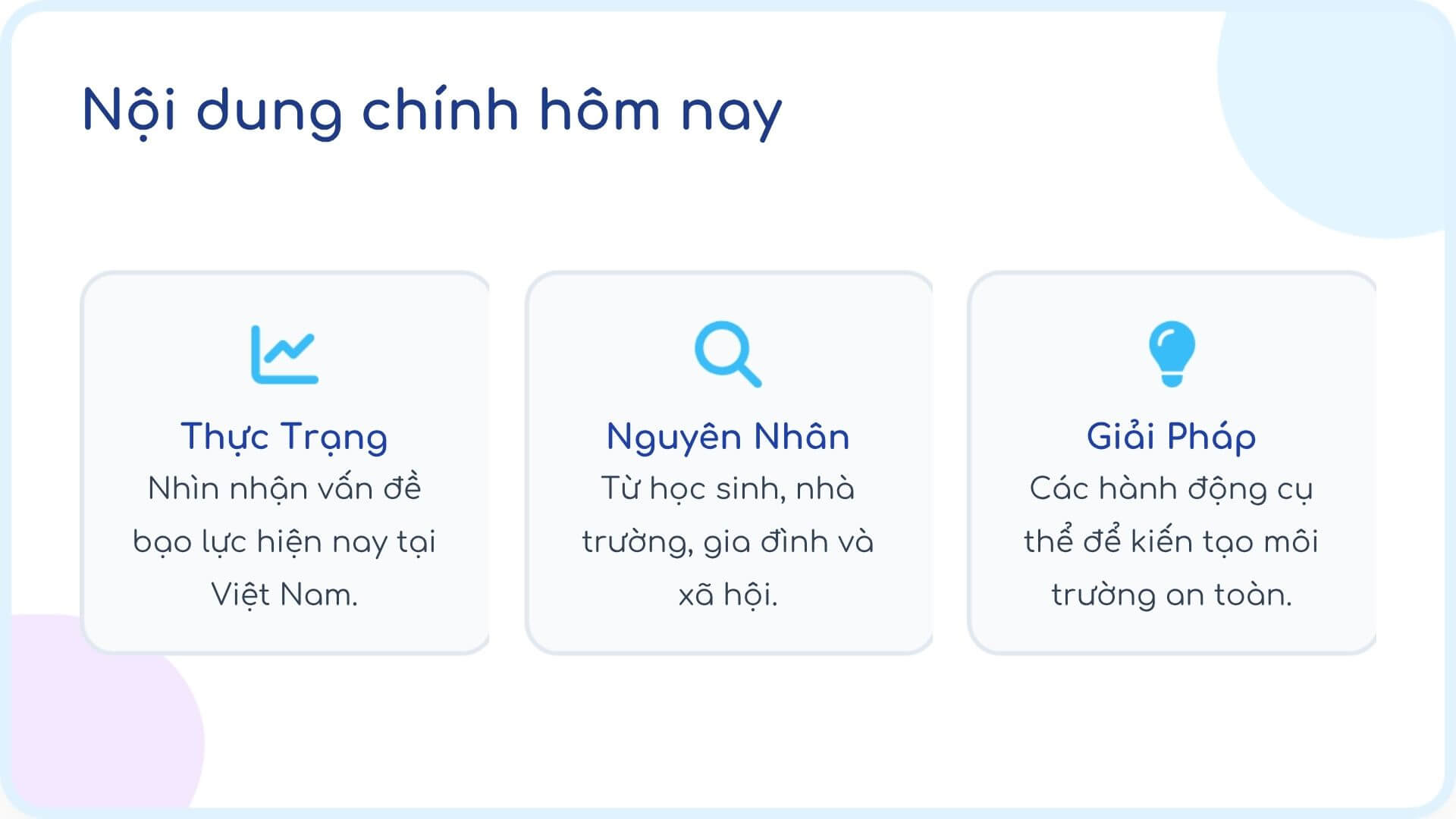 Nội dung chính hôm nay

Thực Trạng

Nhìn nhận vấn đề bạo lực hiện nay tại Việt Nam.

Nguyên Nhân

Từ học sinh, nhà trường, gia đình và xã hội.

Giải Pháp

Các hành động cụ thể để kiến tạo môi trường an toàn.