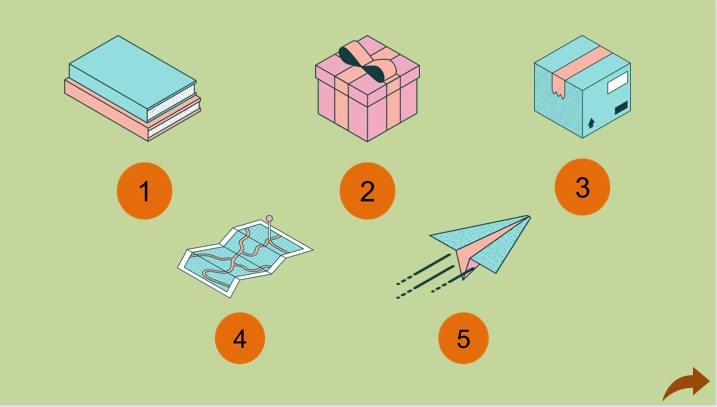 1

2

3

4

5