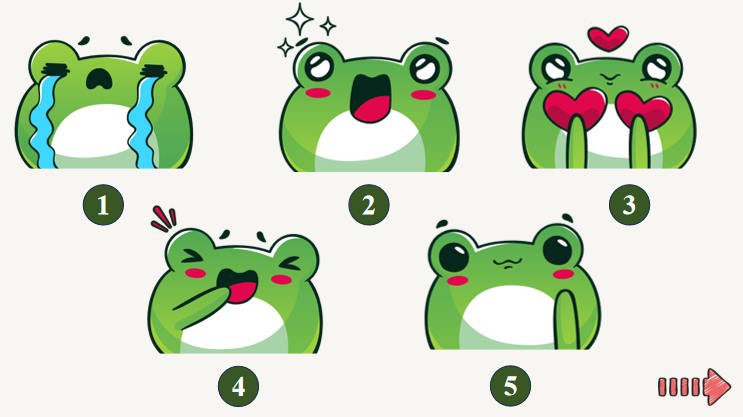 1

2

3

4

5