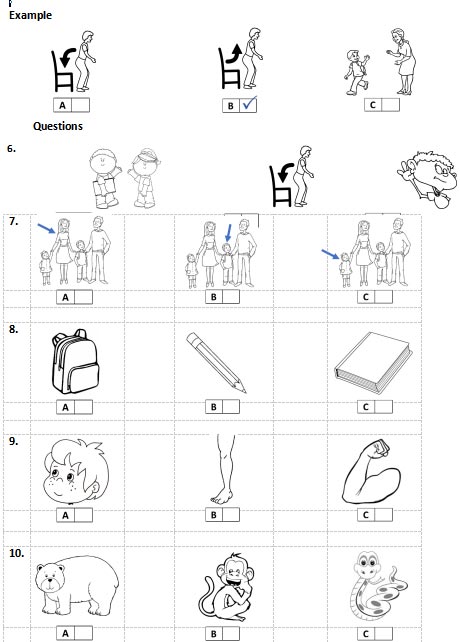 Example

A

B ✓

C

Questions

6.

7.

A

B

C

8.

A

B

C

9.

A

B

C

10.

A

B

C