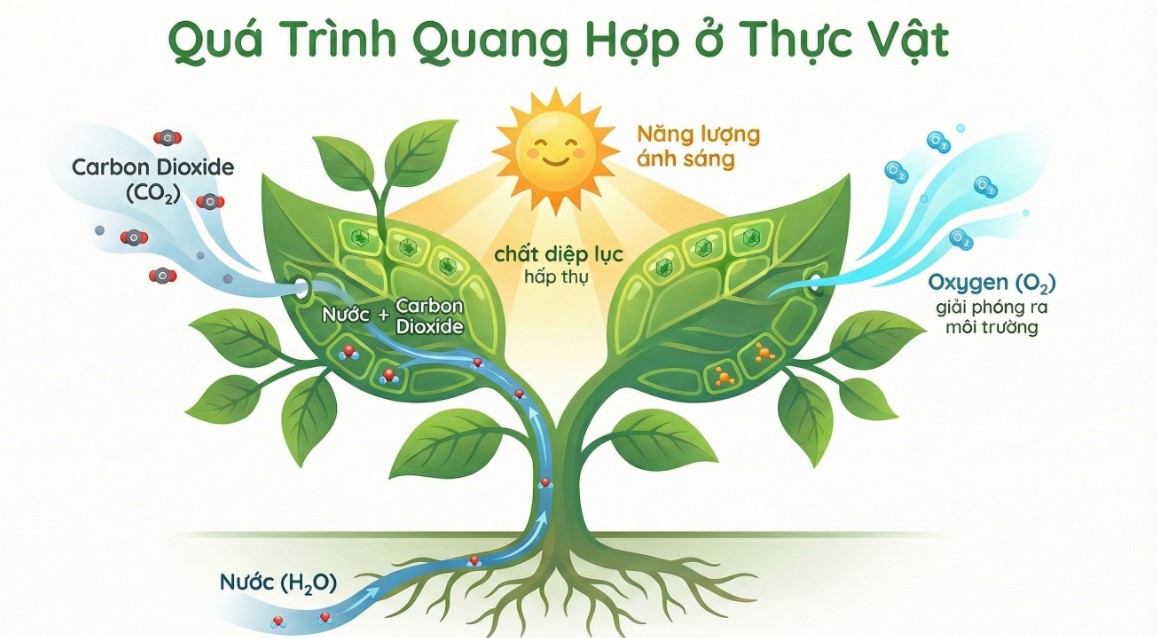 Quá Trình Quang Hợp ở Thực Vật

Carbon Dioxide ($CO_2$)

Năng lượng ánh sáng

chất diệp lục hấp thụ

Nước + Carbon Dioxide

Oxygen ($O_2$) giải phóng ra môi trường

Nước ($H_2O$)