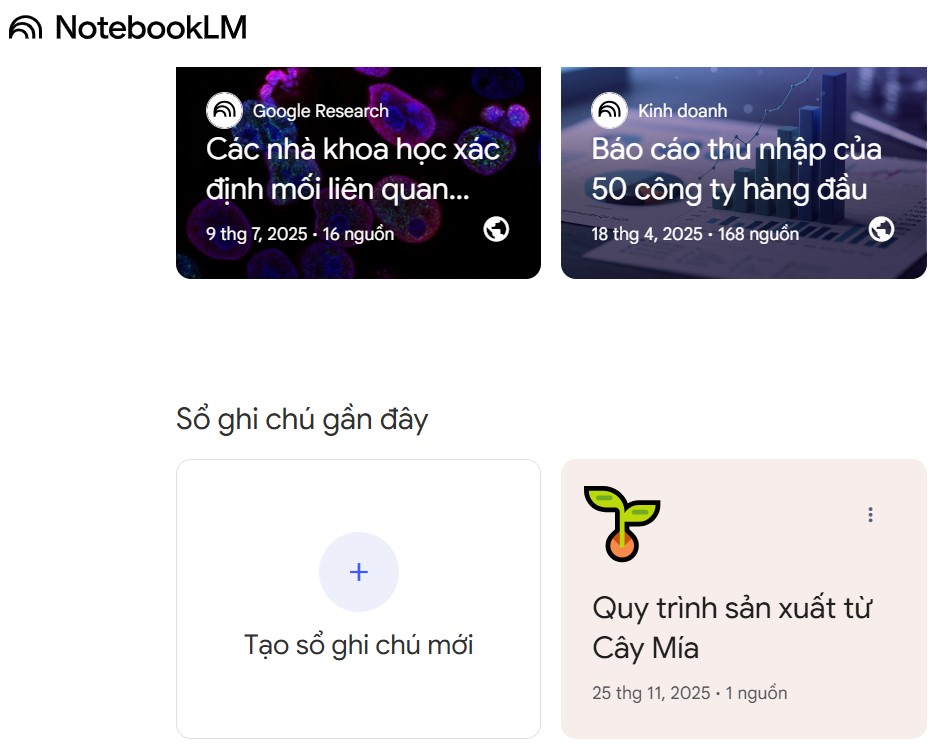 NotebookLM

Google Research
Các nhà khoa học xác định mối liên quan...
9 thg 7, 2025 • 16 nguồn

Kinh doanh
Báo cáo thu nhập của 50 công ty hàng đầu
18 thg 4, 2025 • 168 nguồn

Sổ ghi chú gần đây

+
Tạo sổ ghi chú mới

Quy trình sản xuất từ Cây Mía
25 thg 11, 2025 • 1 nguồn