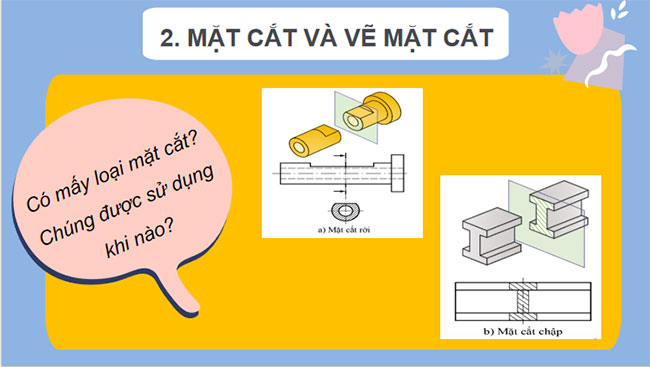 2. MẶT CẮT VÀ VẼ MẶT CẮT

Có mấy loại mặt cắt? Chúng được sử dụng khi nào?

a) Mặt cắt rời

b) Mặt cắt chập