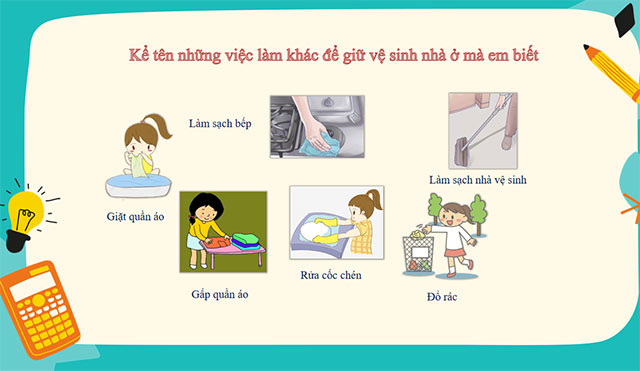 Kể tên những việc làm khác để giữ vệ sinh nhà ở mà em biết

Làm sạch bếp

Làm sạch nhà vệ sinh

Giặt quần áo

Gấp quần áo

Rửa cốc chén

Đổ rác