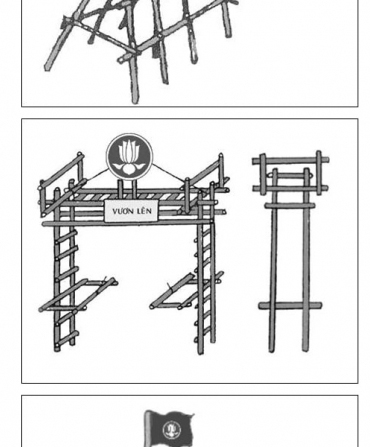 VƯƠN LÊN