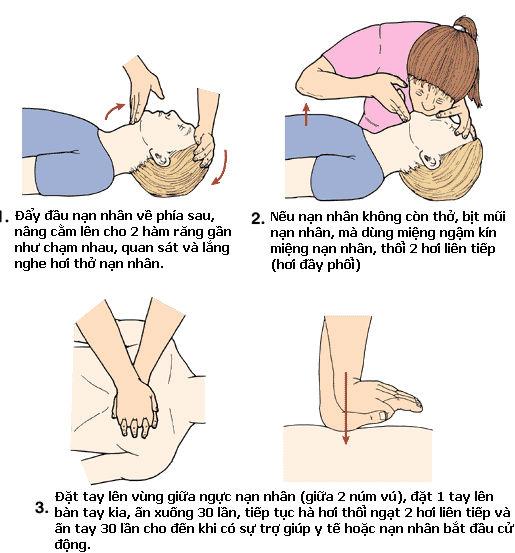 1. Đẩy đầu nạn nhân về phía sau, nâng cằm lên cho 2 hàm răng gần như chạm nhau, quan sát và lắng nghe hơi thở nạn nhân.

2. Nếu nạn nhân không còn thở, bịt mũi nạn nhân, mà dùng miệng ngậm kín miệng nạn nhân, thổi 2 hơi liên tiếp (hơi đầy phổi)

3. Đặt tay lên vùng giữa ngực nạn nhân (giữa 2 núm vú), đặt 1 tay lên bàn tay kia, ấn xuống 30 lần, tiếp tục hà hơi thổi ngạt 2 hơi liên tiếp và ấn tay 30 lần cho đến khi có sự trợ giúp y tế hoặc nạn nhân bắt đầu cử động.