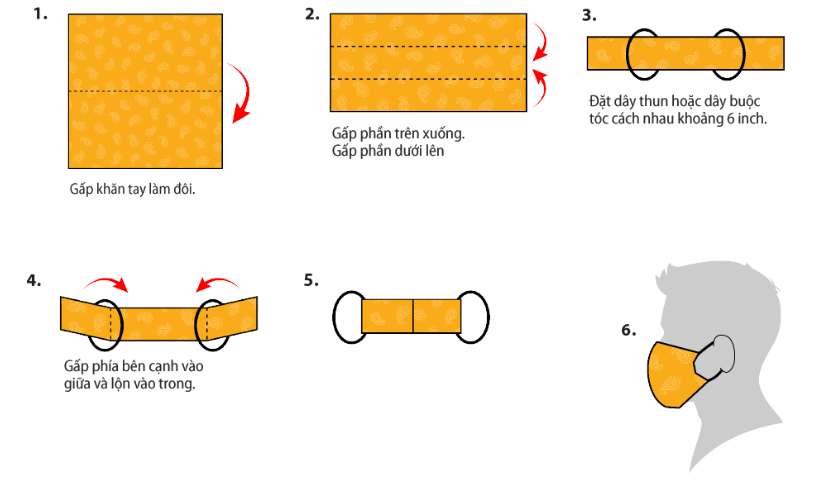 1.

Gấp khăn tay làm đôi.

2.

Gấp phần trên xuống.
Gấp phần dưới lên

3.

Đặt dây thun hoặc dây buộc tóc cách nhau khoảng 6 inch.

4.

Gấp phía bên cạnh vào giữa và lộn vào trong.

5.

6.