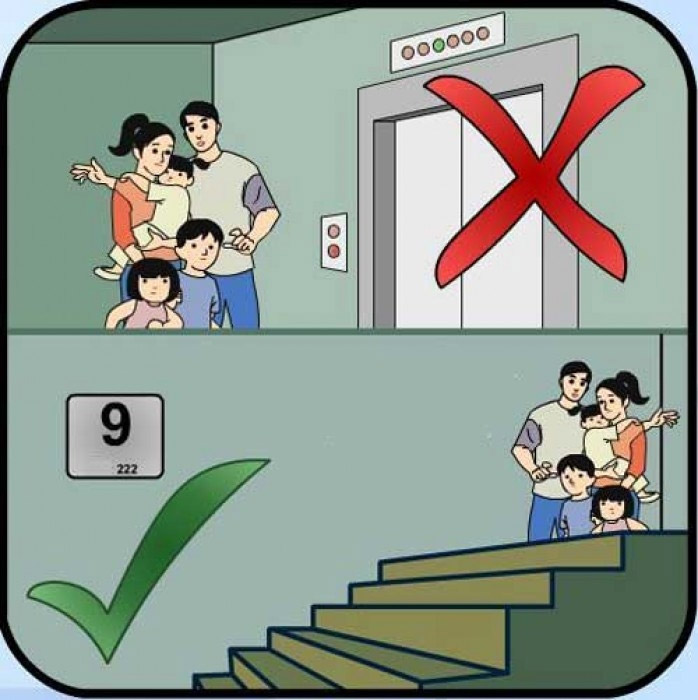 9
222