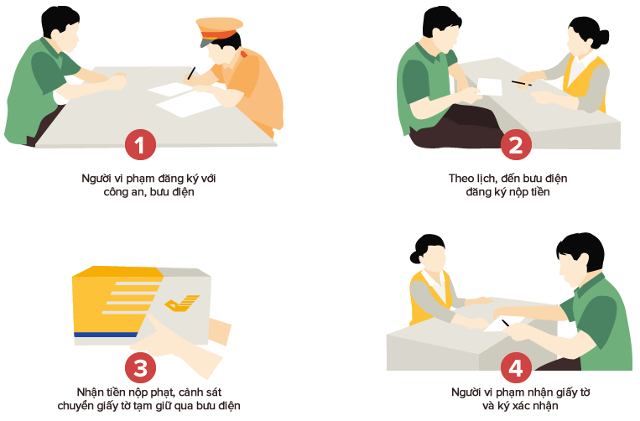 1

Người vi phạm đăng ký với công an, bưu điện

2

Theo lịch, đến bưu điện đăng ký nộp tiền

3

Nhận tiền nộp phạt, cảnh sát chuyển giấy tờ tạm giữ qua bưu điện

4

Người vi phạm nhận giấy tờ và ký xác nhận